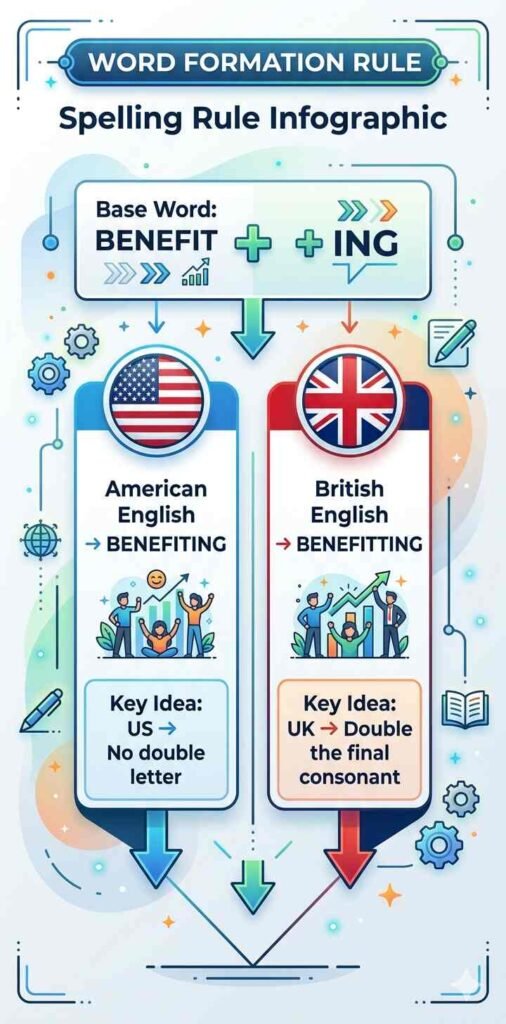 WORD FORMATION RULE

Spelling Rule Infographic

Base Word:
BENEFIT + + ING

American English
→ BENEFITING

Key Idea:
US →
No double letter

British English
→ BENEFITTING

Key Idea:
UK → Double the final consonant